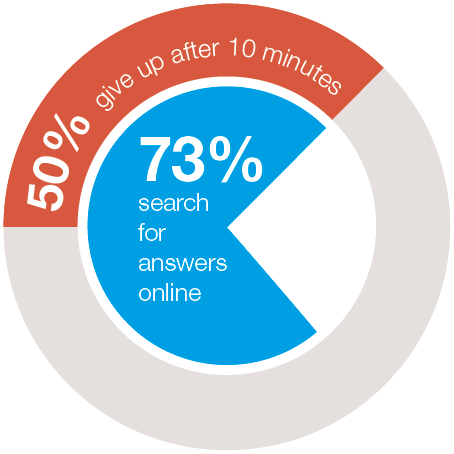 50% give up after 10 minutes

73%
search for answers online